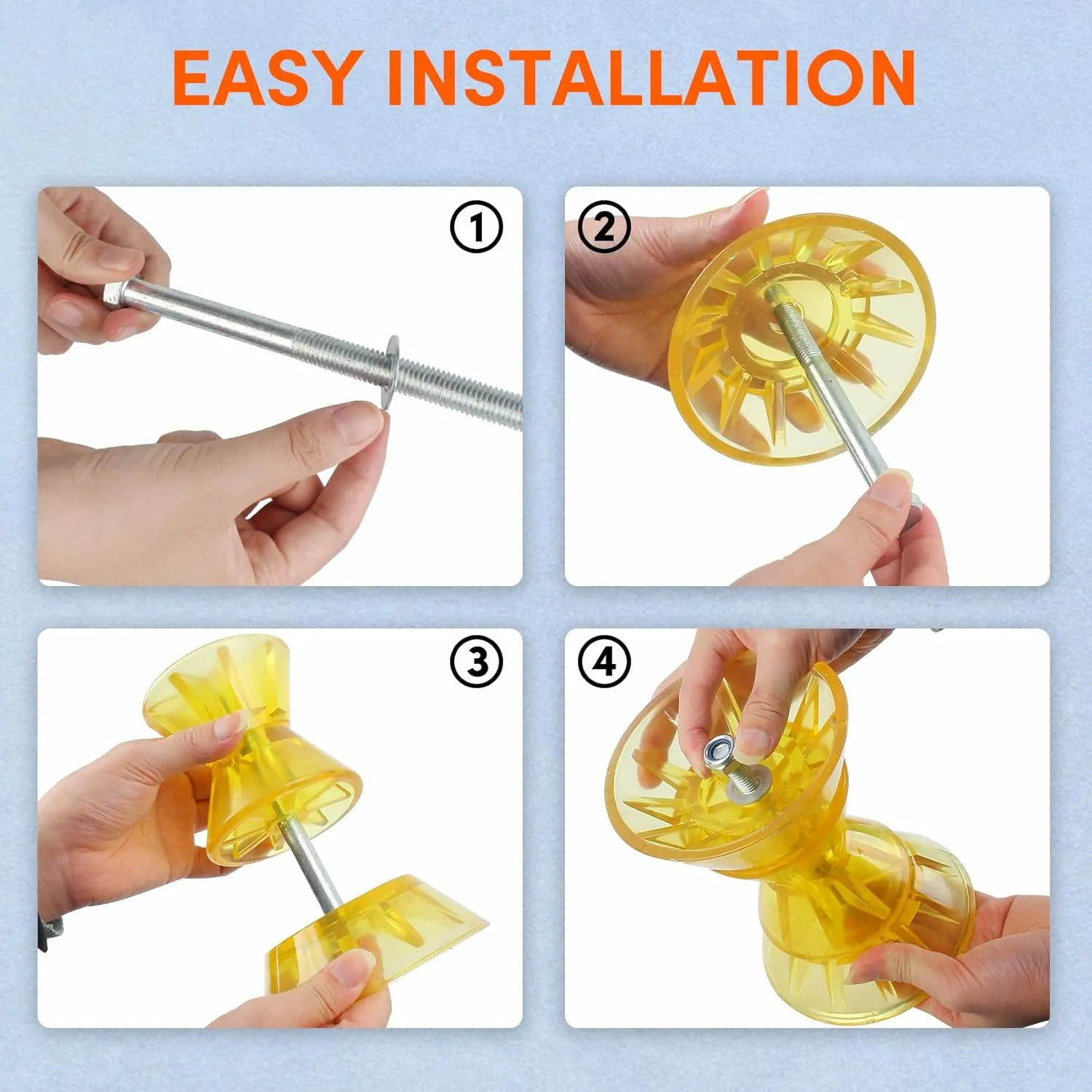 EASY INSTALLATION

①

②

③

④